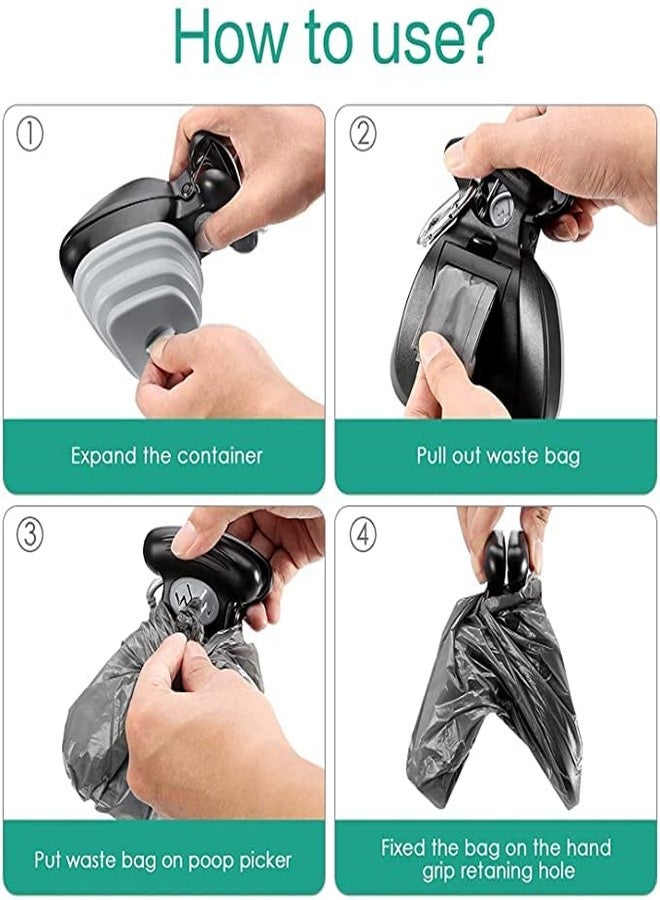 How to use?

①

Expand the container

②

Pull out waste bag

③

Put waste bag on poop picker

④

Fixed the bag on the hand grip retaning hole